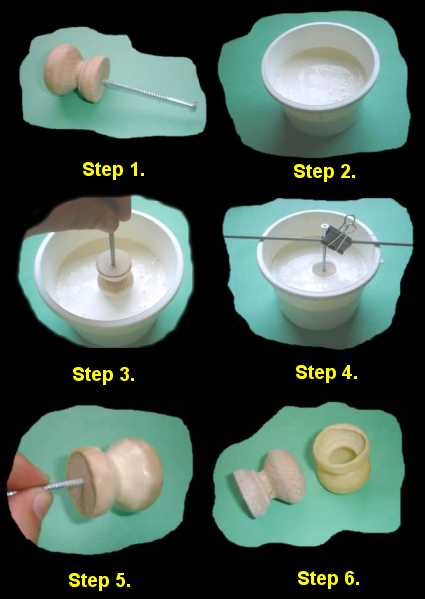 Step 1.

Step 2.

Step 3.

Step 4.

Step 5.

Step 6.